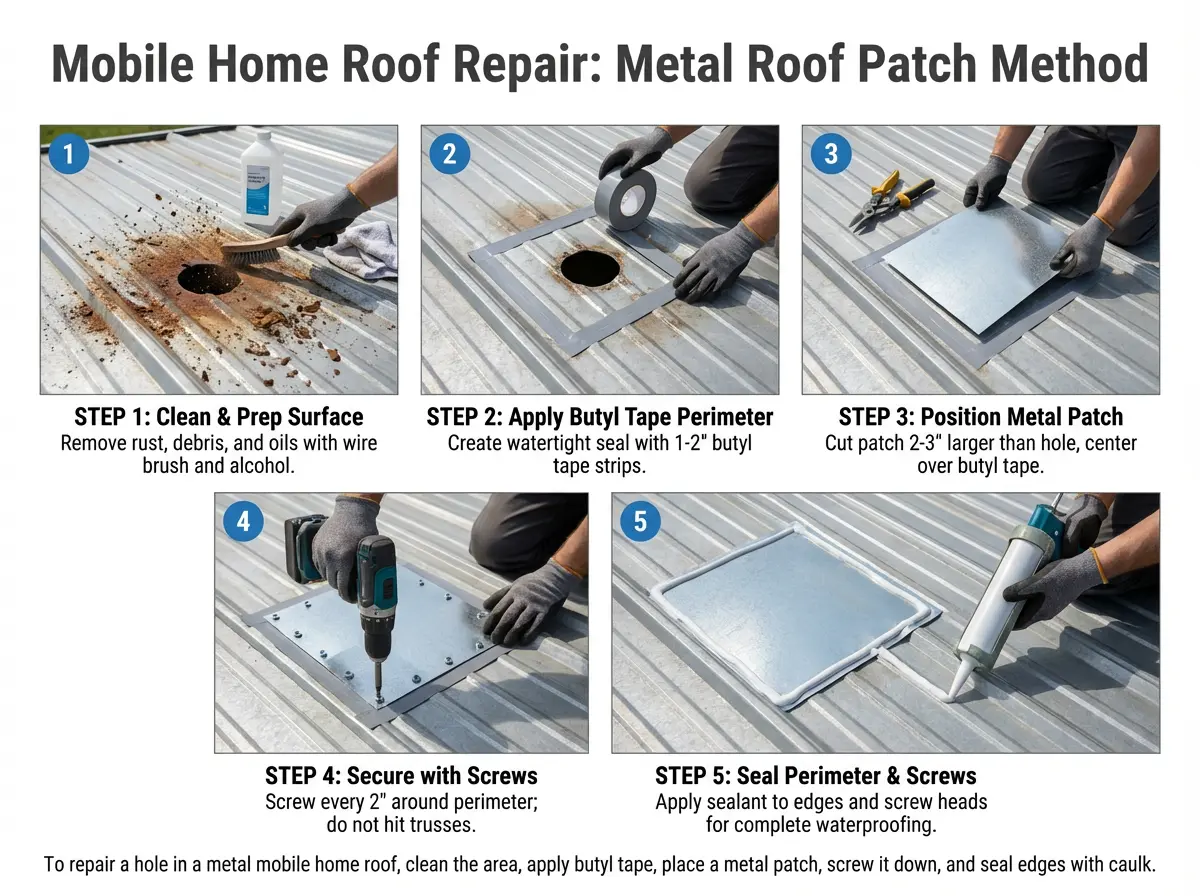 Mobile Home Roof Repair: Metal Roof Patch Method

1

STEP 1: Clean & Prep Surface
Remove rust, debris, and oils with wire brush and alcohol.

2

STEP 2: Apply Butyl Tape Perimeter
Create watertight seal with 1-2" butyl tape strips.

3

STEP 3: Position Metal Patch
Cut patch 2-3" larger than hole, center over butyl tape.

4

STEP 4: Secure with Screws
Screw every 2" around perimeter; do not hit trusses.

5

STEP 5: Seal Perimeter & Screws
Apply sealant to edges and screw heads for complete waterproofing.

To repair a hole in a metal mobile home roof, clean the area, apply butyl tape, place a metal patch, screw it down, and seal edges with caulk.